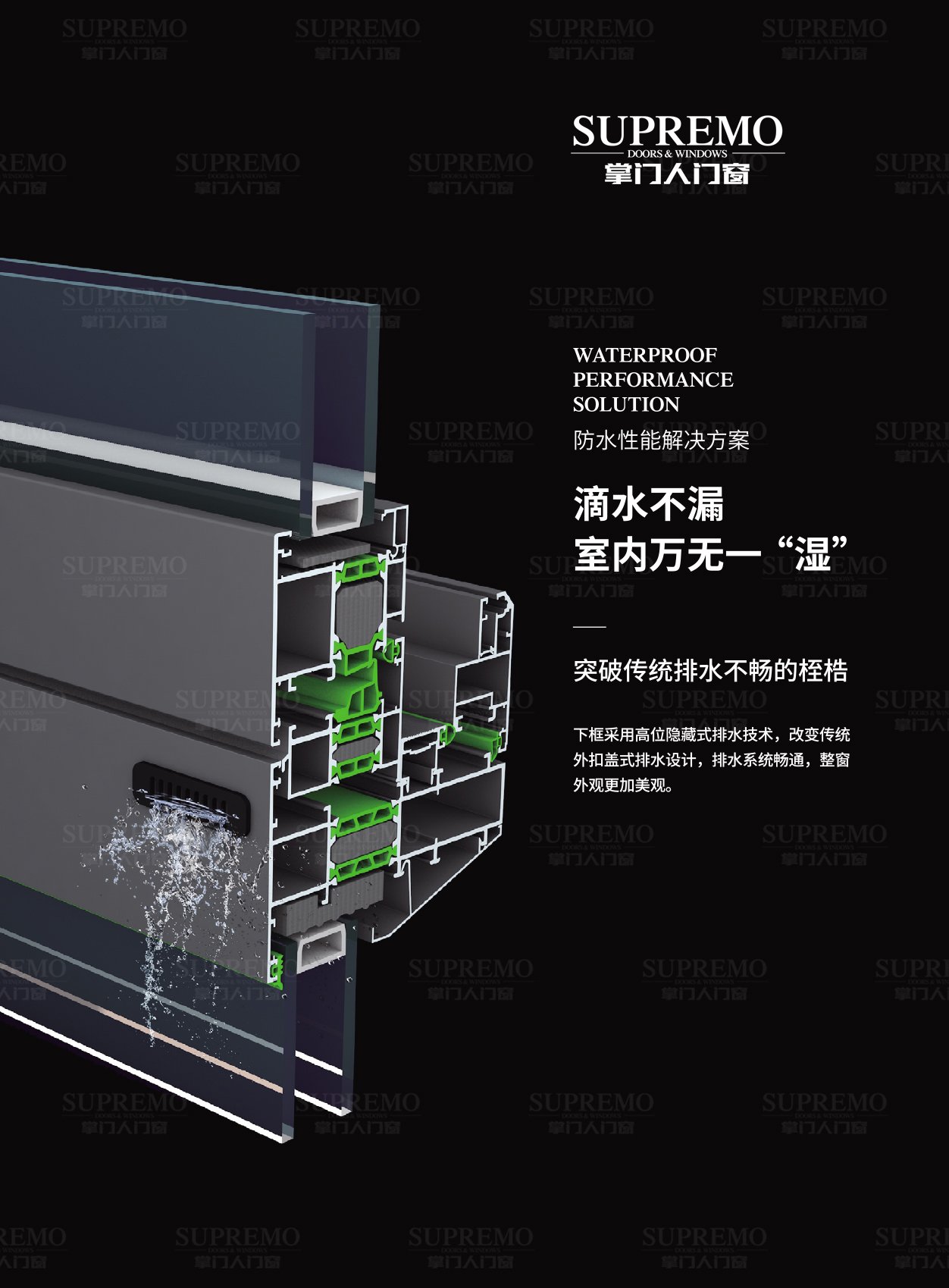 SUPREMO
DOORS & WINDOWS
掌门人门窗

WATERPROOF
PERFORMANCE
SOLUTION
防水性能解决方案

滴水不漏
室内万无一“湿”

突破传统排水不畅的桎梏

下框采用高位隐藏式排水技术，改变传统外扣盖式排水设计，排水系统畅通，整窗外观更加美观。