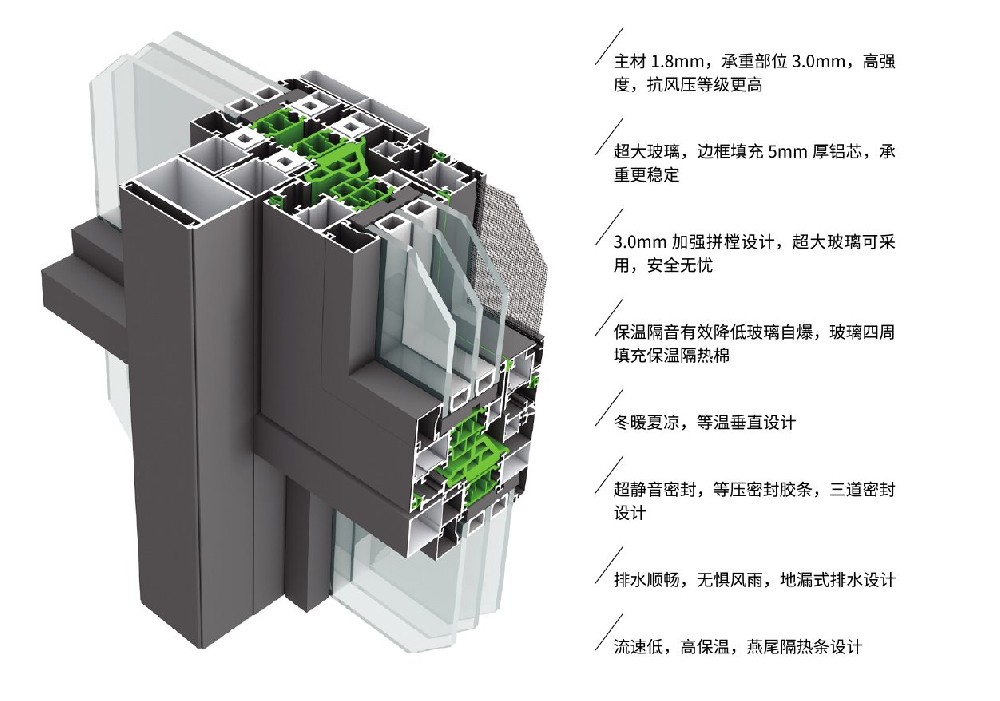 主材 1.8mm，承重部位 3.0mm，高强度，抗风压等级更高

超大玻璃，边框填充 5mm 厚铝芯，承重更稳定

3.0mm 加强拼樘设计，超大玻璃可采用，安全无忧

保温隔音有效降低玻璃自爆，玻璃四周填充保温隔热棉

冬暖夏凉，等温垂直设计

超静音密封，等压密封胶条，三道密封设计

排水顺畅，无惧风雨，地漏式排水设计

流速低，高保温，燕尾隔热条设计